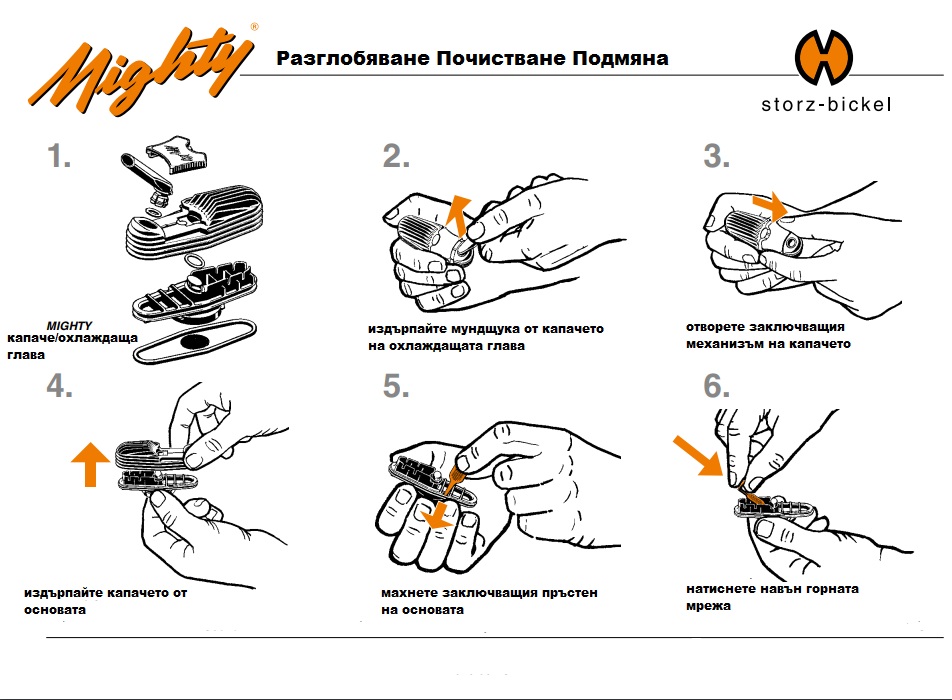 Mighty®

Разглобяване Почистване Подмяна

storz-bickel

1.

MIGHTY
капаче/охлаждаща глава

2.

издърпайте мундщука от капачето на охлаждащата глава

3.

отворете заключващия механизъм на капачето

4.

издърпайте капачето от основата

5.

махнете заключващия пръстен на основата

6.

натиснете навън горната мрежа